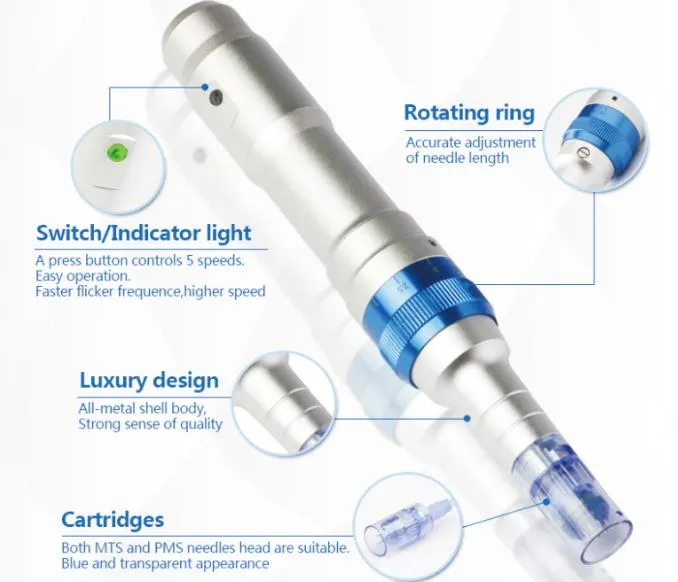 Rotating ring
Accurate adjustment of needle length

Switch/Indicator light
A press button controls 5 speeds.
Easy operation.
Faster flicker frequence,higher speed

Luxury design
All-metal shell body,
Strong sense of quality

Cartridges
Both MTS and PMS needles head are suitable.
Blue and transparent appearance